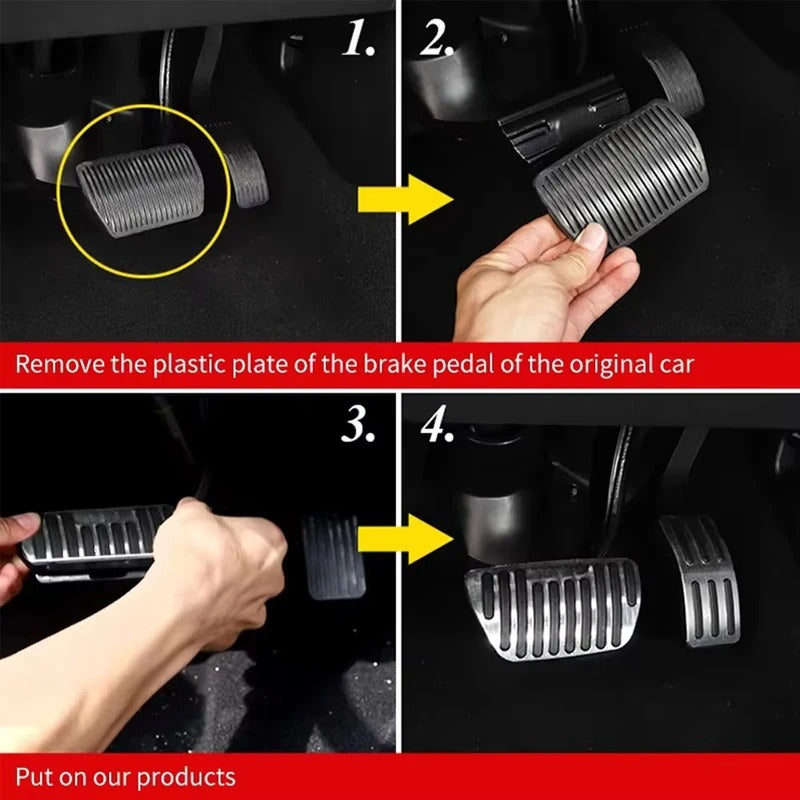 1.

2.

Remove the plastic plate of the brake pedal of the original car

3.

4.

Put on our products