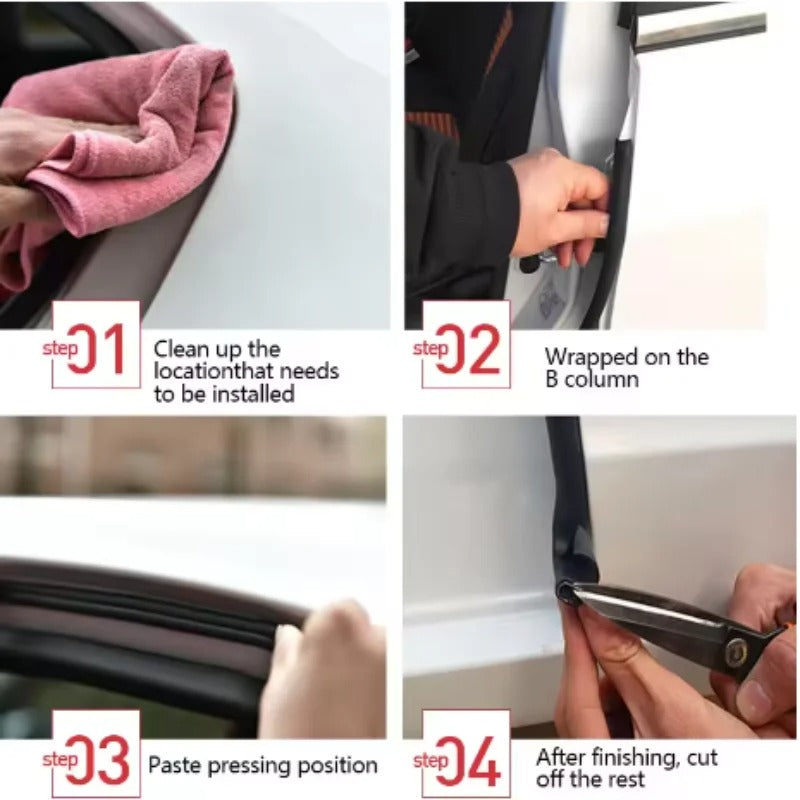 step 01 Clean up the locationthat needs to be installed

step 02 Wrapped on the B column

step 03 Paste pressing position

step 04 After finishing, cut off the rest