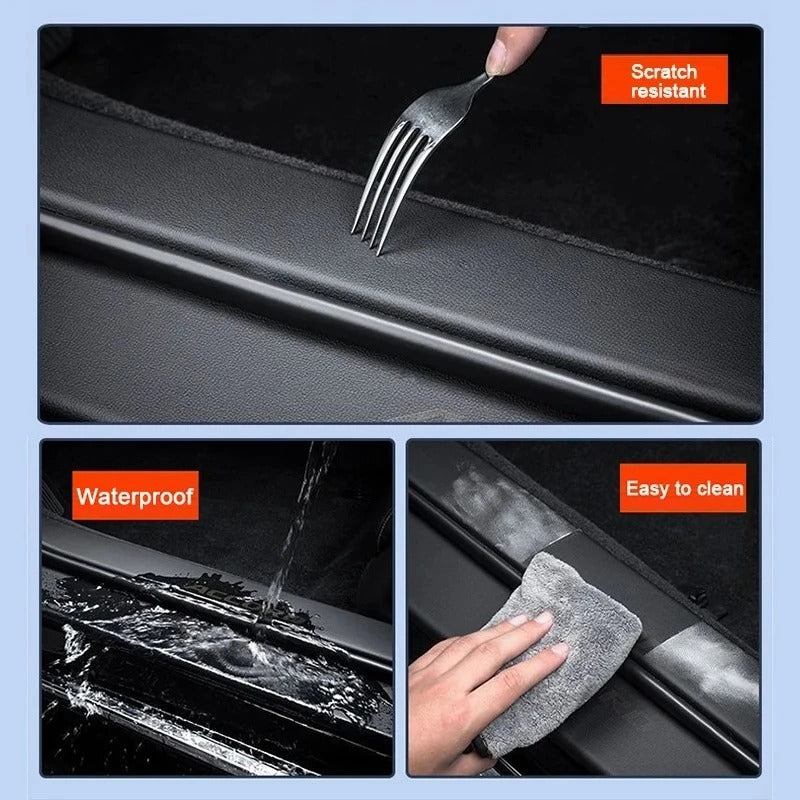 Scratch resistant

Waterproof

Easy to clean