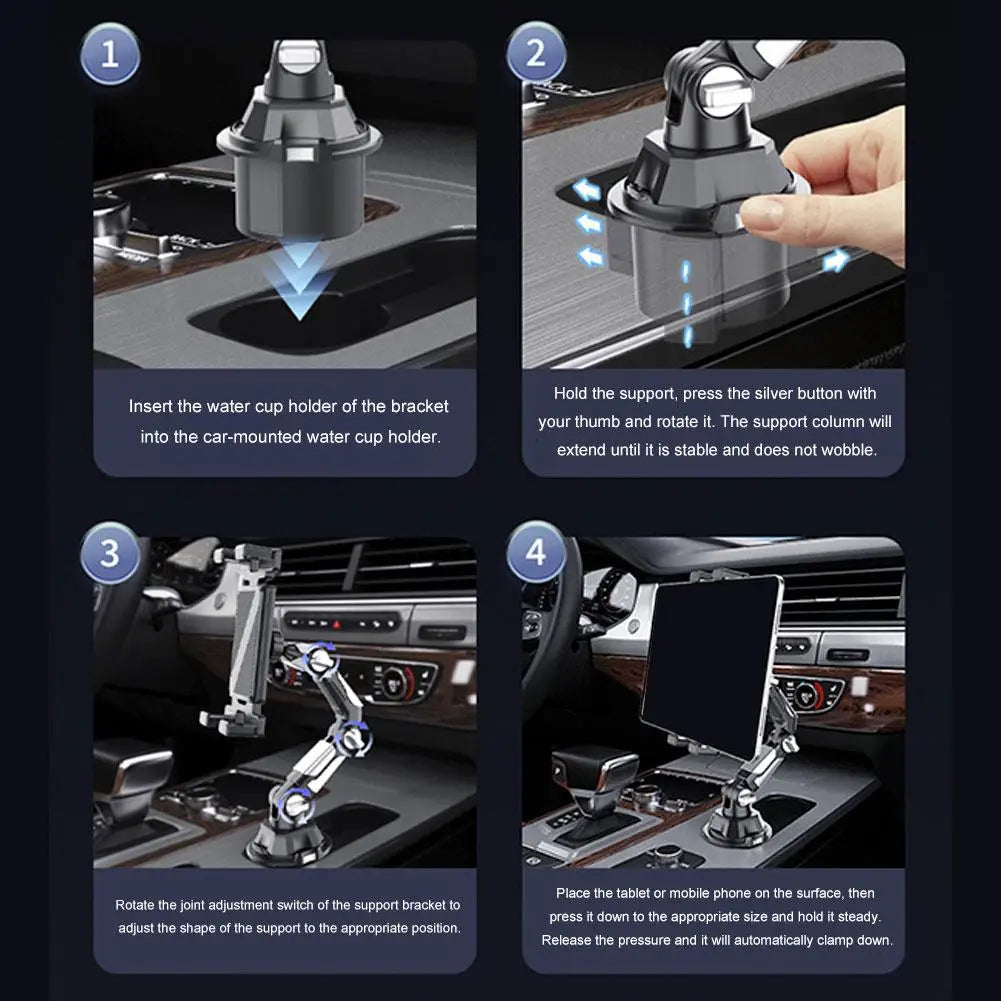 1

Insert the water cup holder of the bracket into the car-mounted water cup holder.

2

Hold the support, press the silver button with your thumb and rotate it. The support column will extend until it is stable and does not wobble.

3

Rotate the joint adjustment switch of the support bracket to adjust the shape of the support to the appropriate position.

4

Place the tablet or mobile phone on the surface, then press it down to the appropriate size and hold it steady. Release the pressure and it will automatically clamp down.