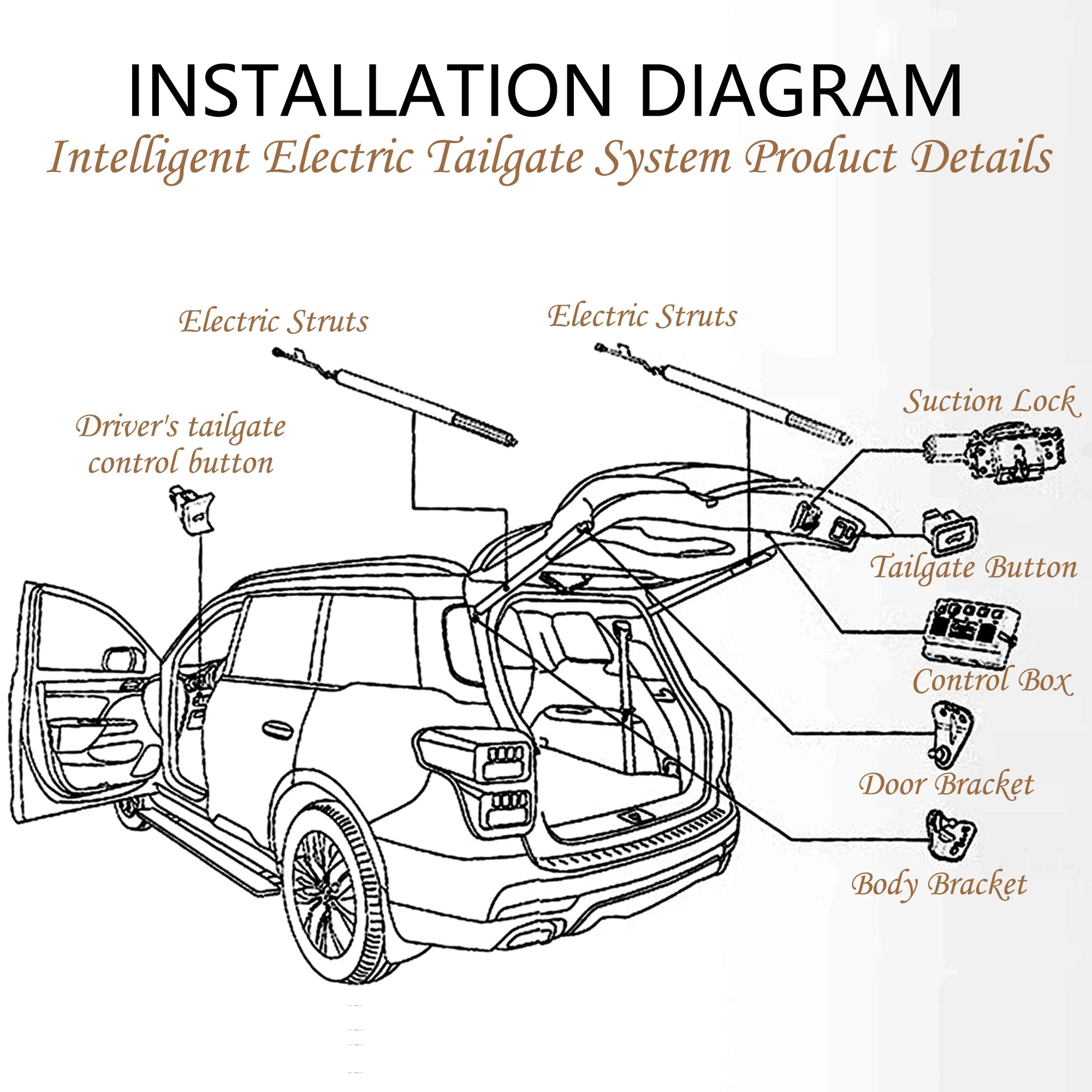 INSTALLATION DIAGRAM
Intelligent Electric Tailgate System Product Details

Electric Struts

Electric Struts

Driver's tailgate control button

Suction Lock

Tailgate Button

Control Box

Door Bracket

Body Bracket