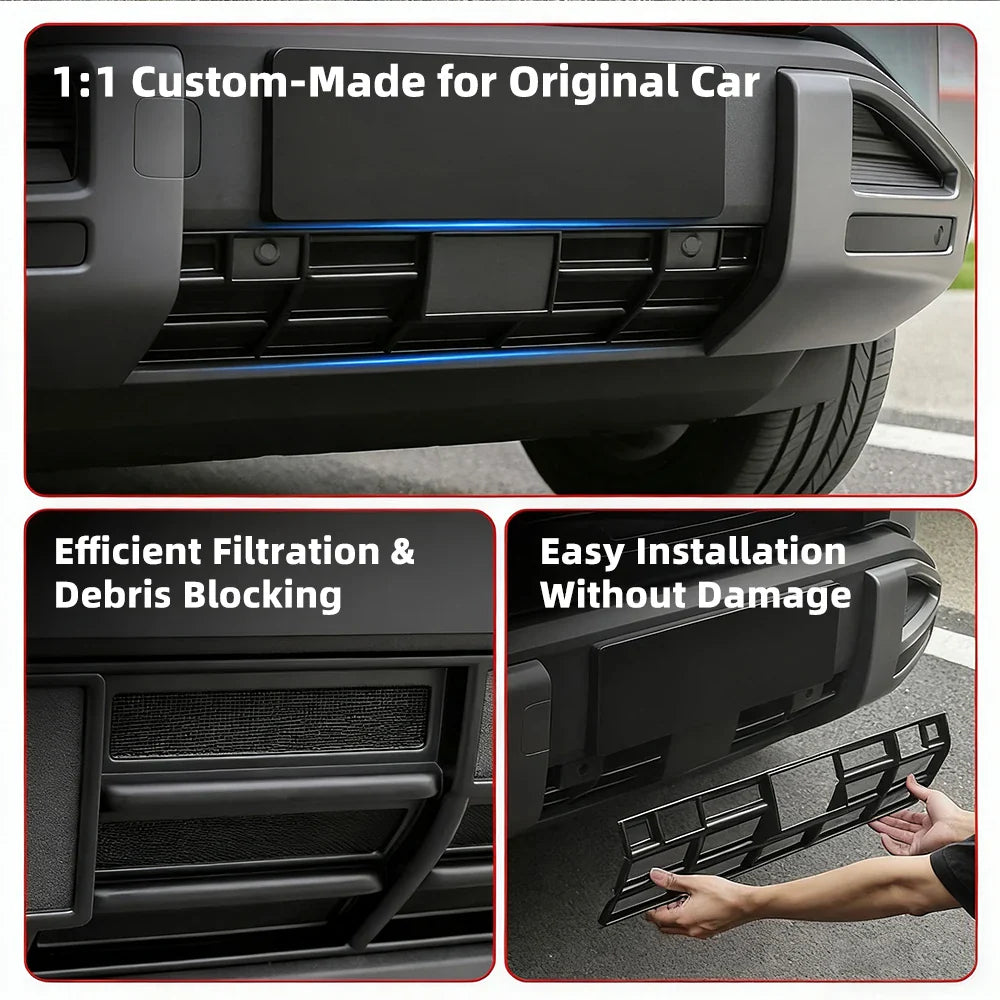 1:1 Custom-Made for Original Car

Efficient Filtration & Debris Blocking

Easy Installation Without Damage