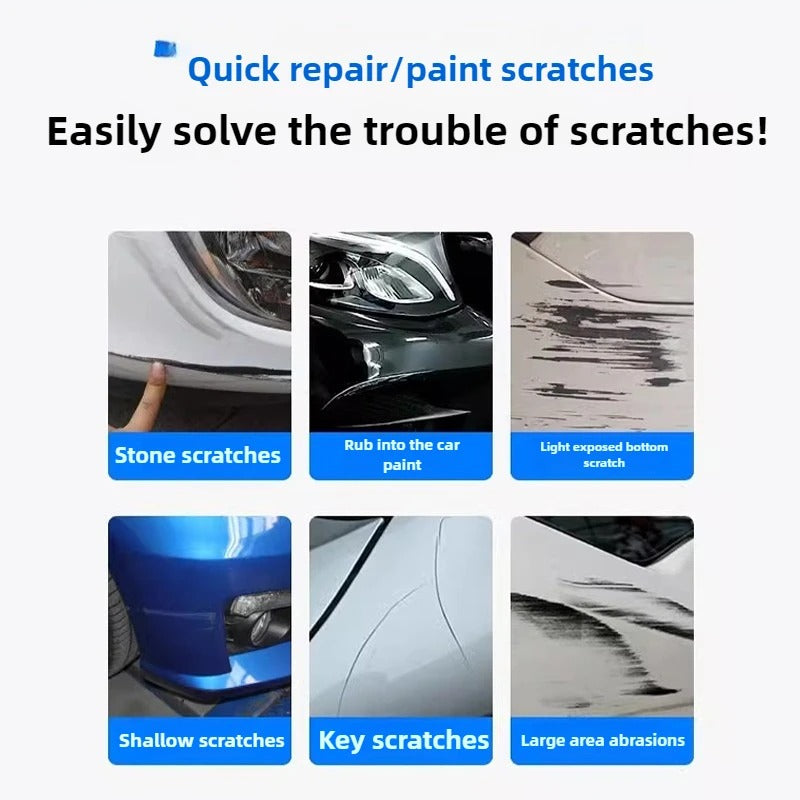 Quick repair/paint scratches

Easily solve the trouble of scratches!

Stone scratches

Rub into the car paint

Light exposed bottom scratch

Shallow scratches

Key scratches

Large area abrasions