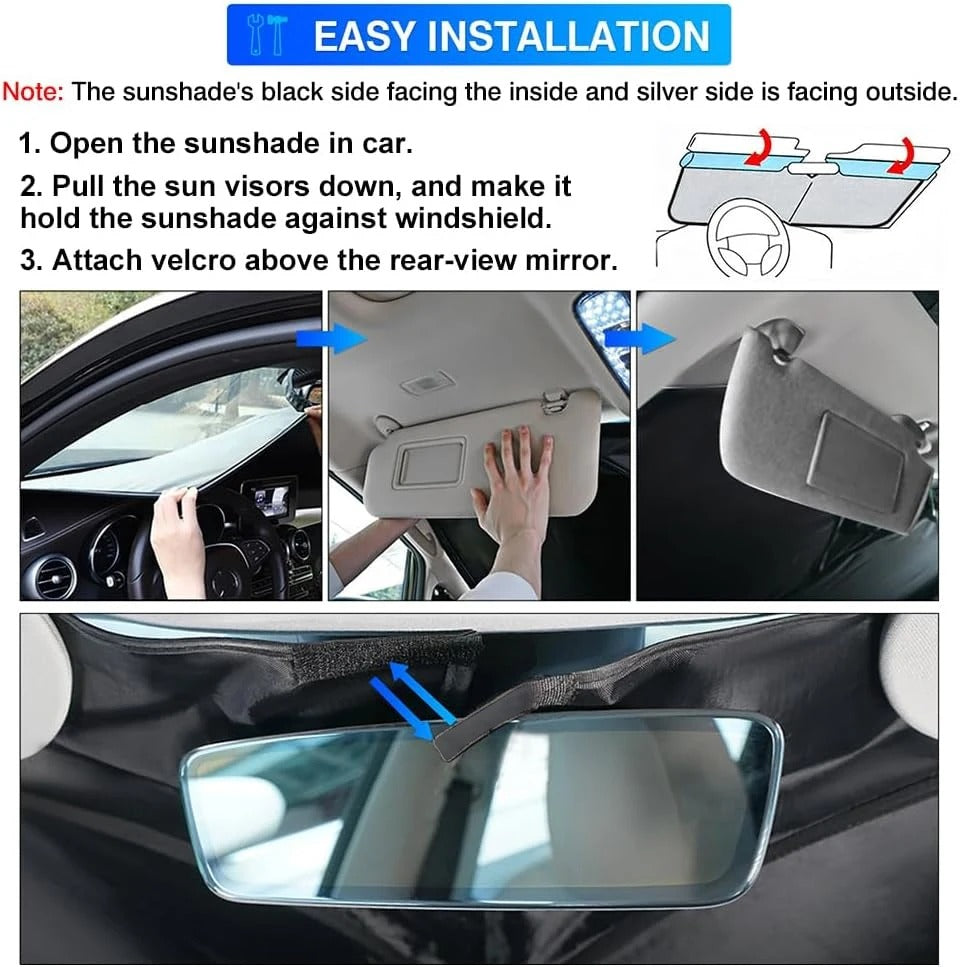 EASY INSTALLATION

Note: The sunshade's black side facing the inside and silver side is facing outside.

1. Open the sunshade in car.
2. Pull the sun visors down, and make it hold the sunshade against windshield.
3. Attach velcro above the rear-view mirror.