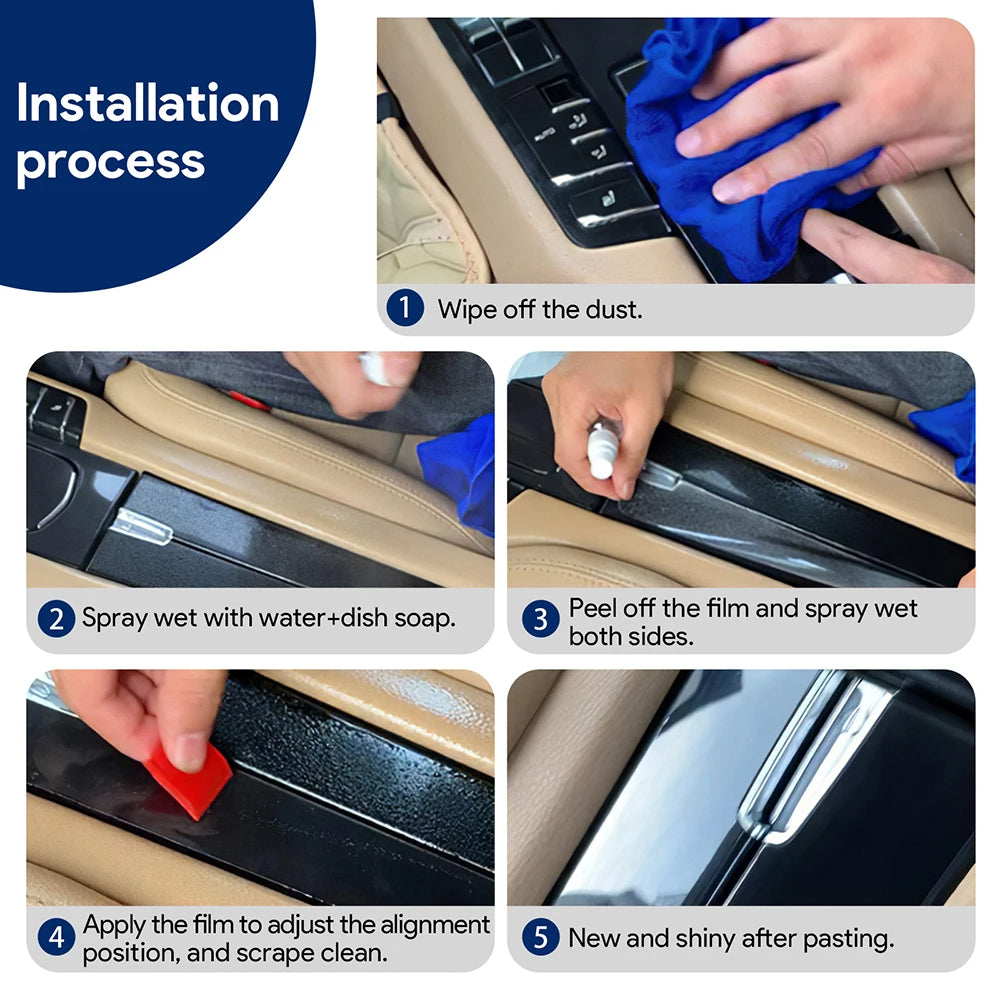 Installation process

1 Wipe off the dust.

2 Spray wet with water+dish soap.

3 Peel off the film and spray wet both sides.

4 Apply the film to adjust the alignment position, and scrape clean.

5 New and shiny after pasting.